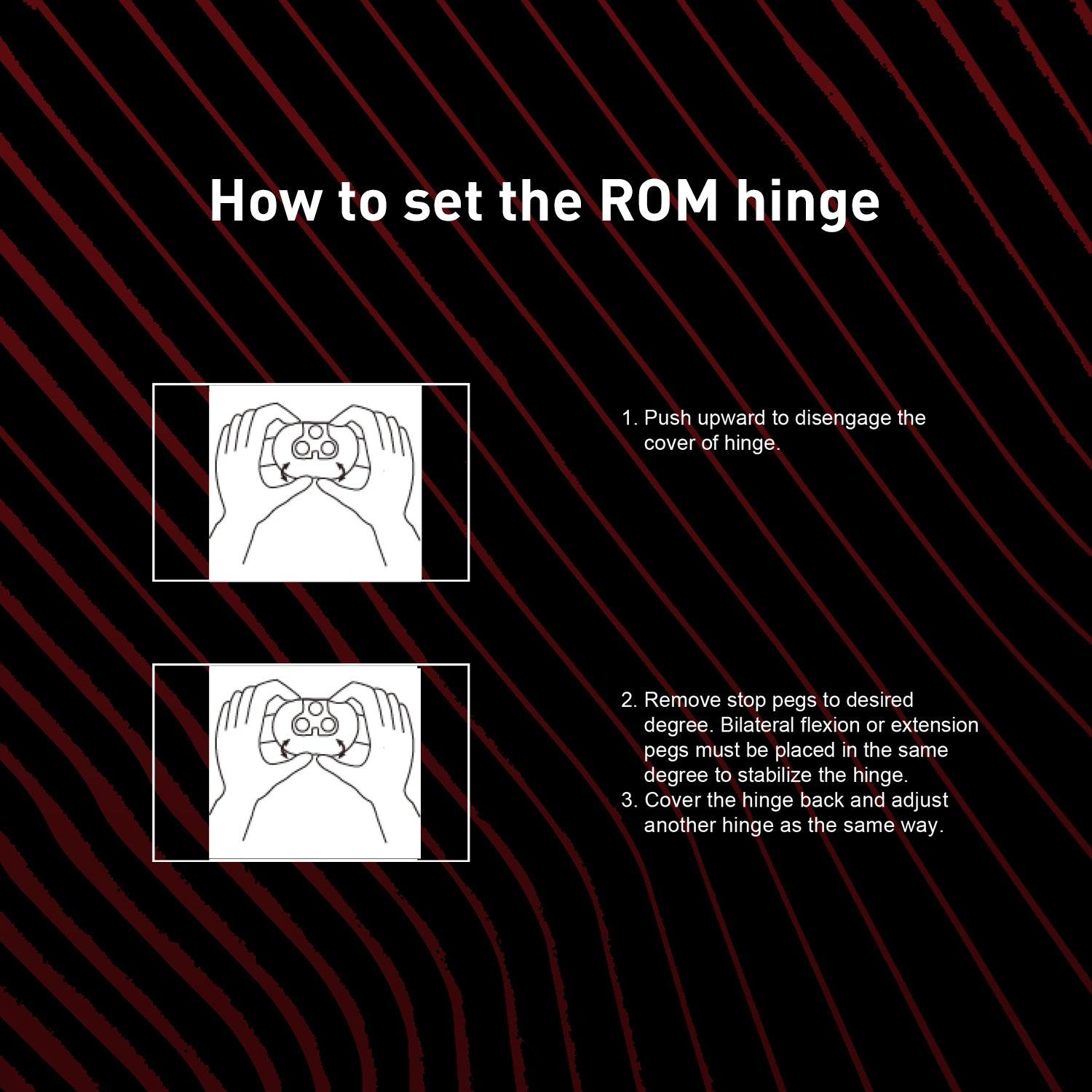 How to set the ROM hinge

1. Push upward to disengage the cover of hinge.

2. Remove stop pegs to desired degree. Bilateral flexion or extension pegs must be placed in the same degree to stabilize the hinge.
3. Cover the hinge back and adjust another hinge as the same way.